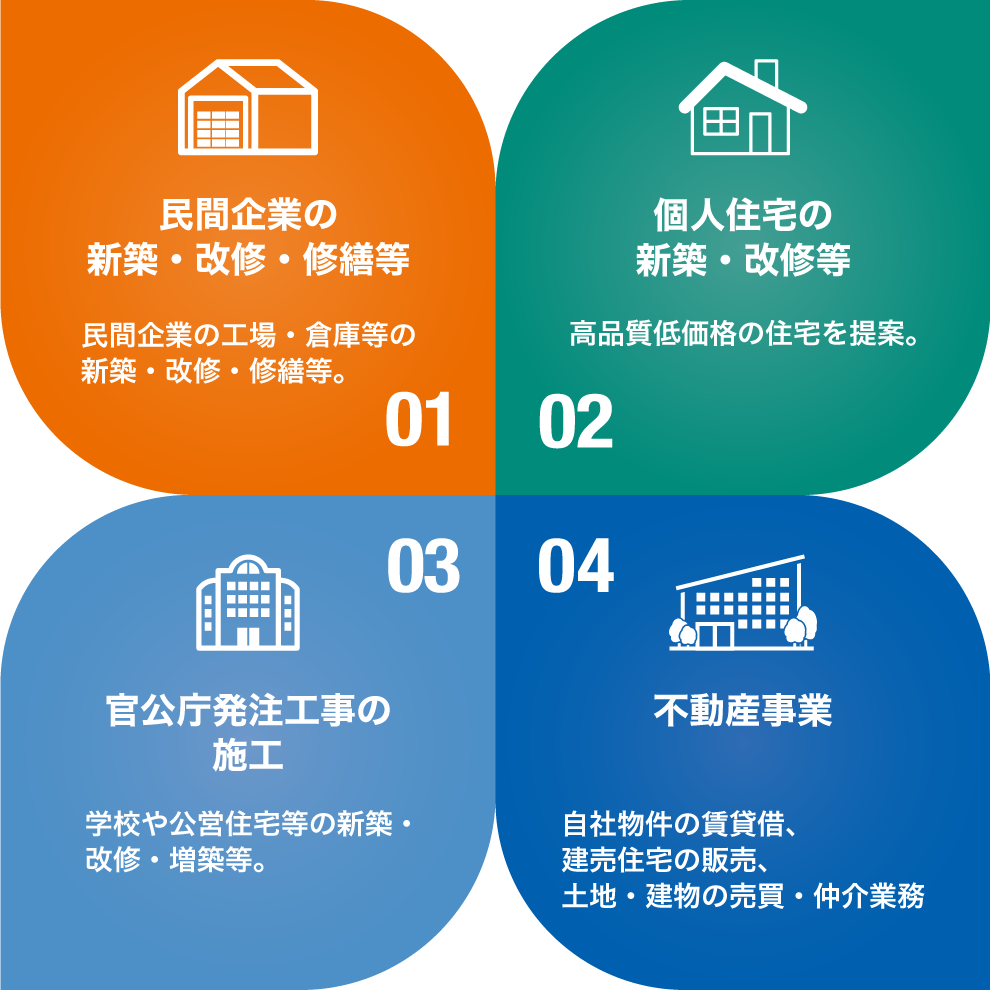 民間企業の
新築・改修・修繕等

民間企業の工場・倉庫等の新築・改修・修繕等。

01

個人住宅の
新築・改修等

高品質低価格の住宅を提案。

02

03

官公庁発注工事の
施工

学校や公営住宅等の新築・改修・増築等。

04

不動産事業

自社物件の賃貸借、
建売住宅の販売、
土地・建物の売買・仲介業務